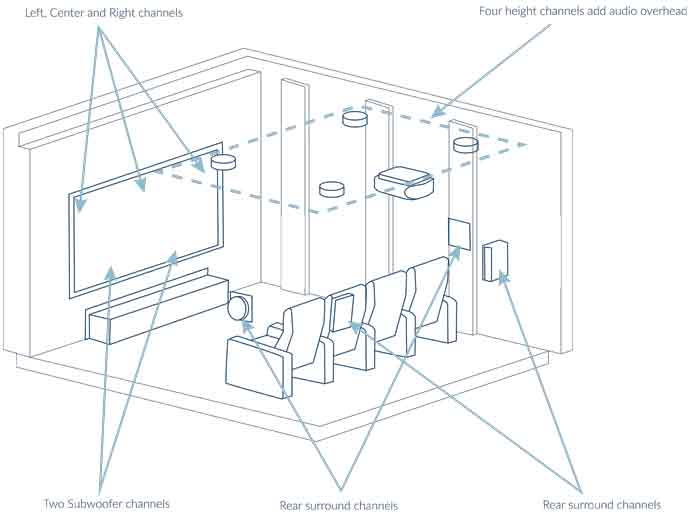 Left, Center and Right channels

Four height channels add audio overhead

Two Subwoofer channels

Rear surround channels

Rear surround channels