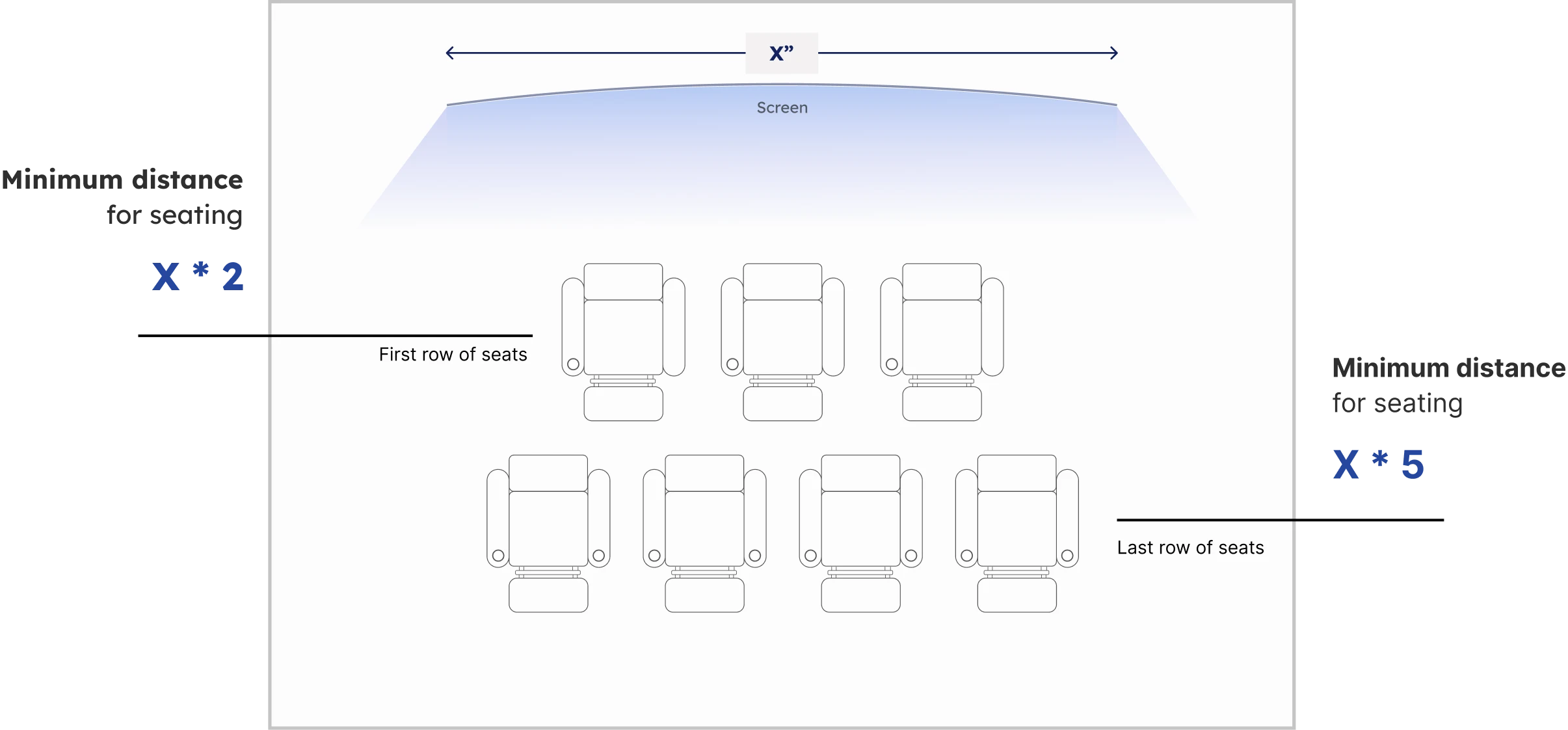 X”

Screen

Minimum distance for seating

X * 2

First row of seats

Minimum distance for seating

X * 5

Last row of seats